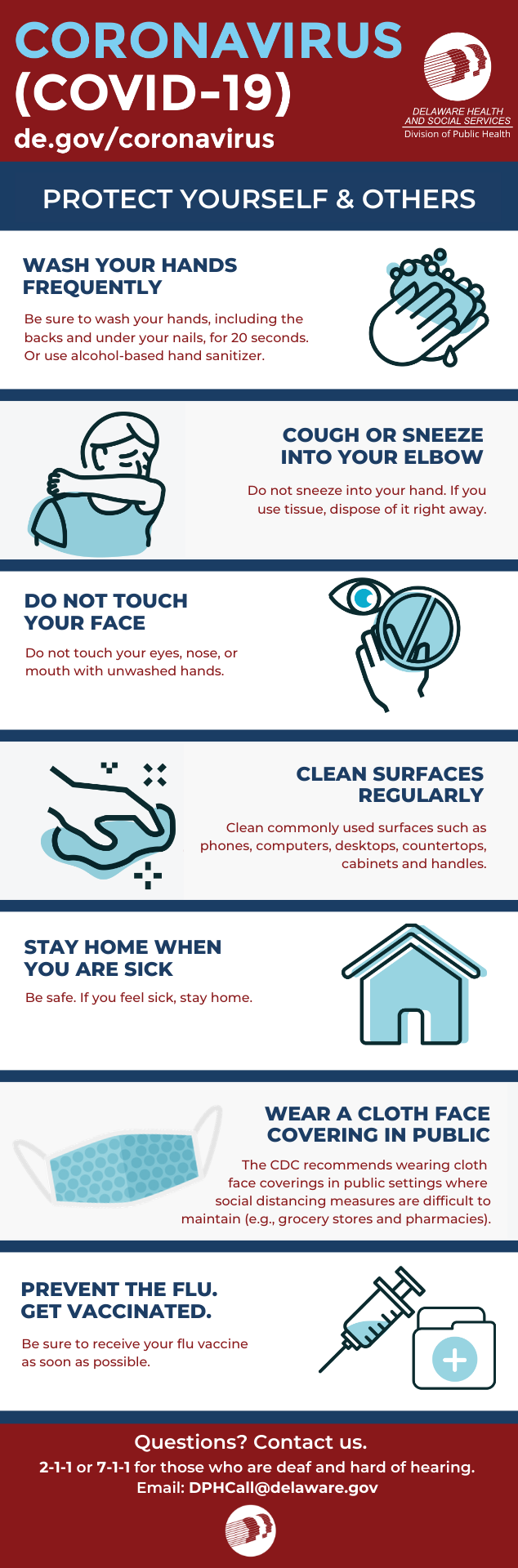 CORONAVIRUS (COVID-19)

de.gov/coronavirus

DELAWARE HEALTH AND SOCIAL SERVICES
Division of Public Health

PROTECT YOURSELF & OTHERS

WASH YOUR HANDS FREQUENTLY

Be sure to wash your hands, including the backs and under your nails, for 20 seconds. Or use alcohol-based hand sanitizer.

COUGH OR SNEEZE INTO YOUR ELBOW

Do not sneeze into your hand. If you use tissue, dispose of it right away.

DO NOT TOUCH YOUR FACE

Do not touch your eyes, nose, or mouth with unwashed hands.

CLEAN SURFACES REGULARLY

Clean commonly used surfaces such as phones, computers, desktops, countertops, cabinets and handles.

STAY HOME WHEN YOU ARE SICK

Be safe. If you feel sick, stay home.

WEAR A CLOTH FACE COVERING IN PUBLIC

The CDC recommends wearing cloth face coverings in public settings where social distancing measures are difficult to maintain (e.g., grocery stores and pharmacies).

PREVENT THE FLU. GET VACCINATED.

Be sure to receive your flu vaccine as soon as possible.

Questions? Contact us.

2-1-1 or 7-1-1 for those who are deaf and hard of hearing.
Email: DPHCall@delaware.gov