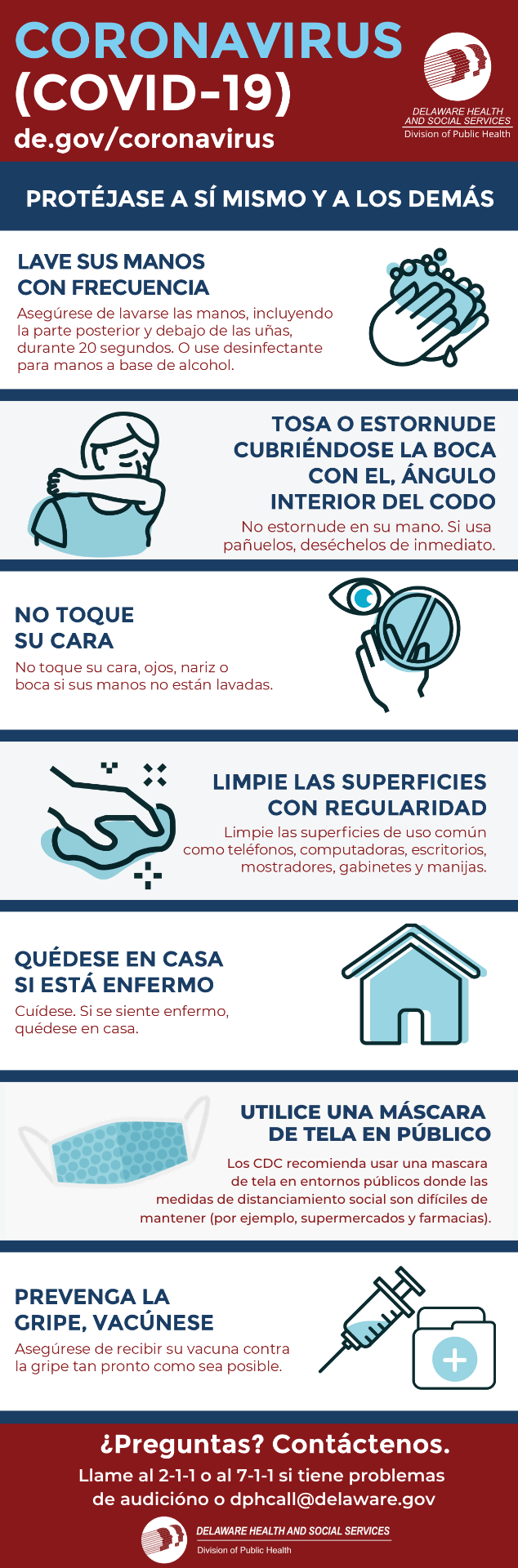 CORONAVIRUS (COVID-19)
de.gov/coronavirus

DELAWARE HEALTH AND SOCIAL SERVICES
Division of Public Health

PROTÉJASE A SÍ MISMO Y A LOS DEMÁS

LAVE SUS MANOS CON FRECUENCIA
Asegúrese de lavarse las manos, incluyendo la parte posterior y debajo de las uñas, durante 20 segundos. O use desinfectante para manos a base de alcohol.

TOSA O ESTORNUDE CUBRIÉNDOSE LA BOCA CON EL, ÁNGULO INTERIOR DEL CODO
No estornude en su mano. Si usa pañuelos, deséchelos de inmediato.

NO TOQUE SU CARA
No toque su cara, ojos, nariz o boca si sus manos no están lavadas.

LIMPIE LAS SUPERFICIES CON REGULARIDAD
Limpie las superficies de uso común como teléfonos, computadoras, escritorios, mostradores, gabinetes y manijas.

QUÉDESE EN CASA SI ESTÁ ENFERMO
Cuídese. Si se siente enfermo, quédese en casa.

UTILICE UNA MÁSCARA DE TELA EN PÚBLICO
Los CDC recomienda usar una mascara de tela en entornos públicos donde las medidas de distanciamiento social son difíciles de mantener (por ejemplo, supermercados y farmacias).

PREVENGA LA GRIPE, VACÚNESE
Asegúrese de recibir su vacuna contra la gripe tan pronto como sea posible.

¿Preguntas? Contáctenos.
Llame al 2-1-1 o al 7-1-1 si tiene problemas de audicióno o dphcall@delaware.gov

DELAWARE HEALTH AND SOCIAL SERVICES
Division of Public Health